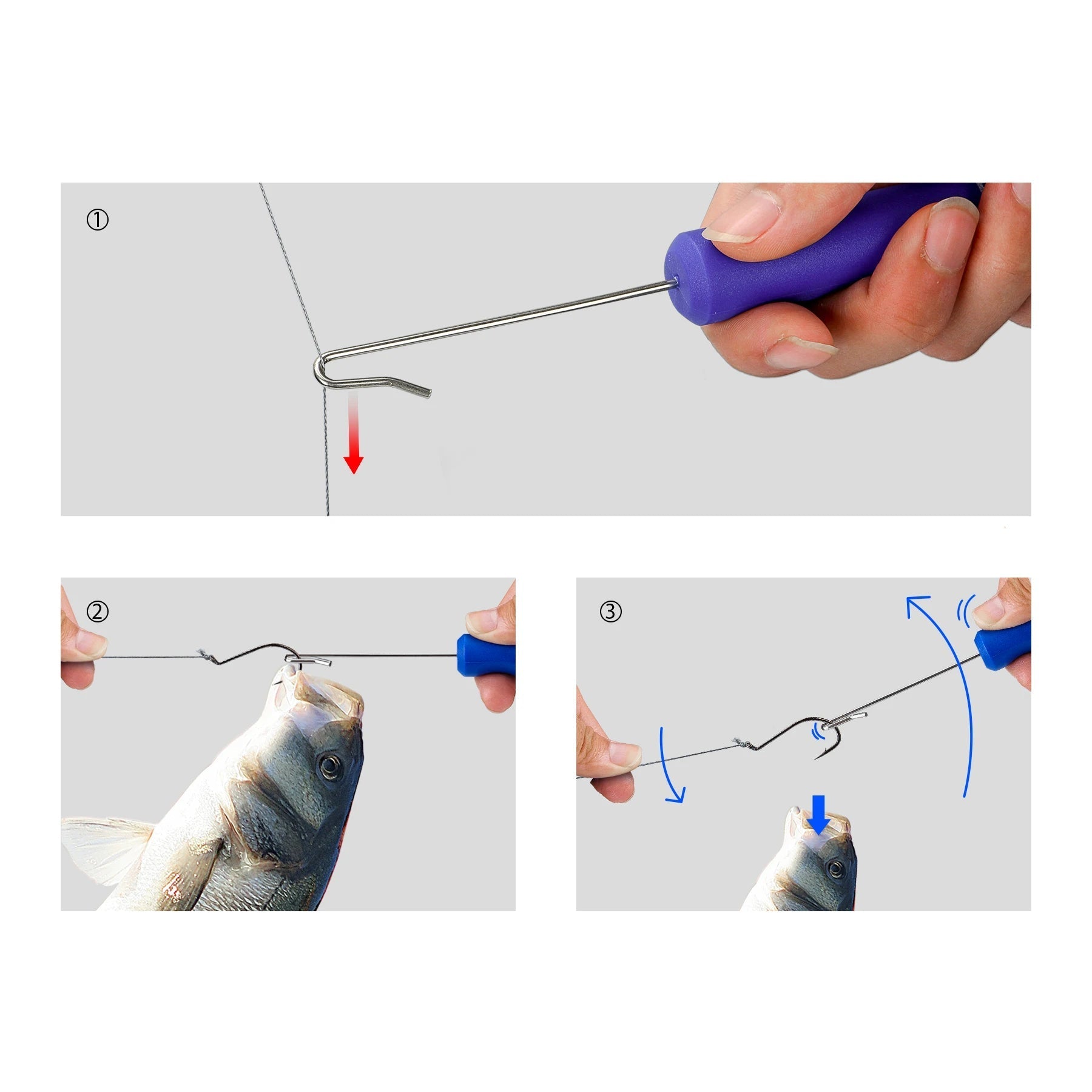 ①

②

③