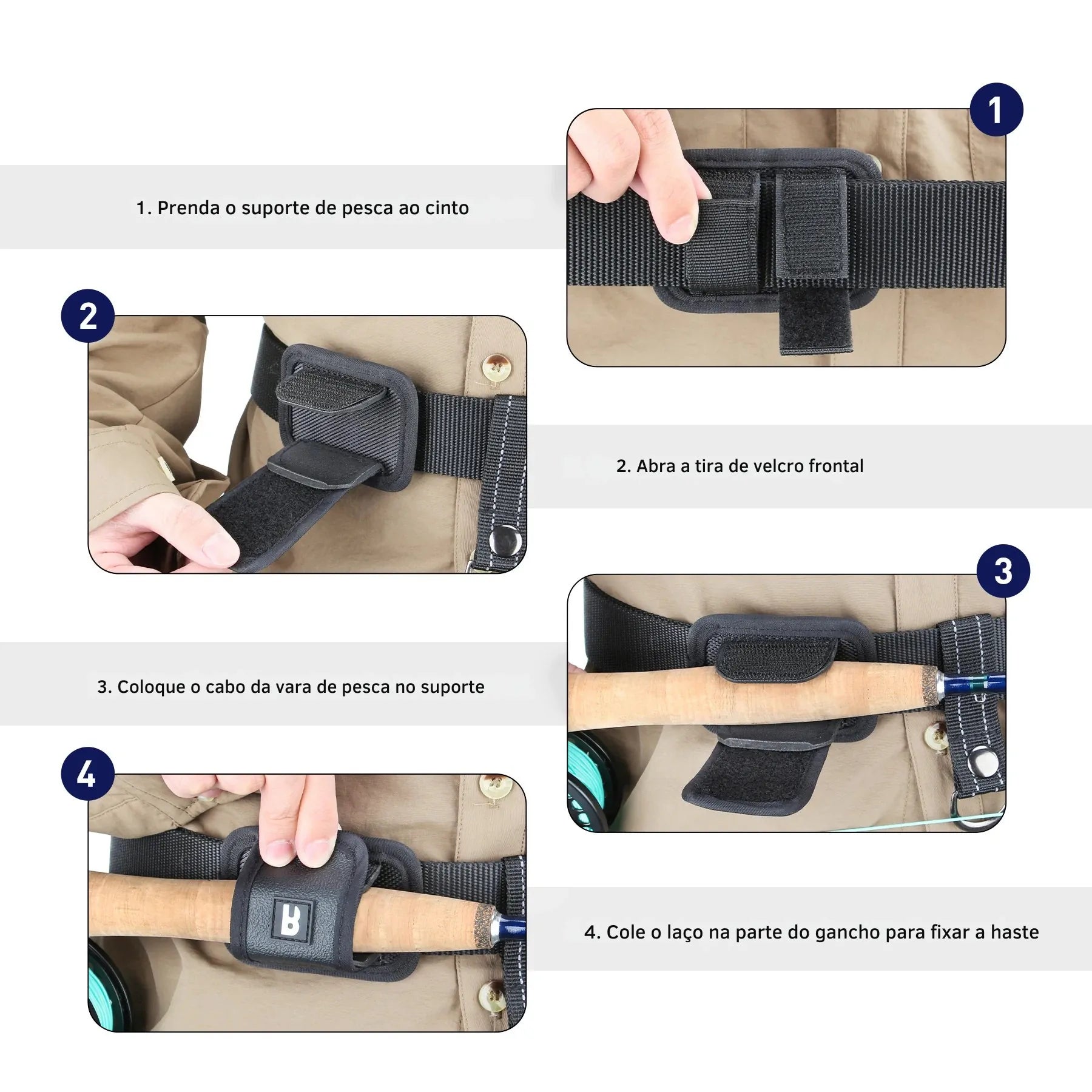 1

1. Prenda o suporte de pesca ao cinto

2

2. Abra a tira de velcro frontal

3

3. Coloque o cabo da vara de pesca no suporte

4

4. Cole o laço na parte do gancho para fixar a haste